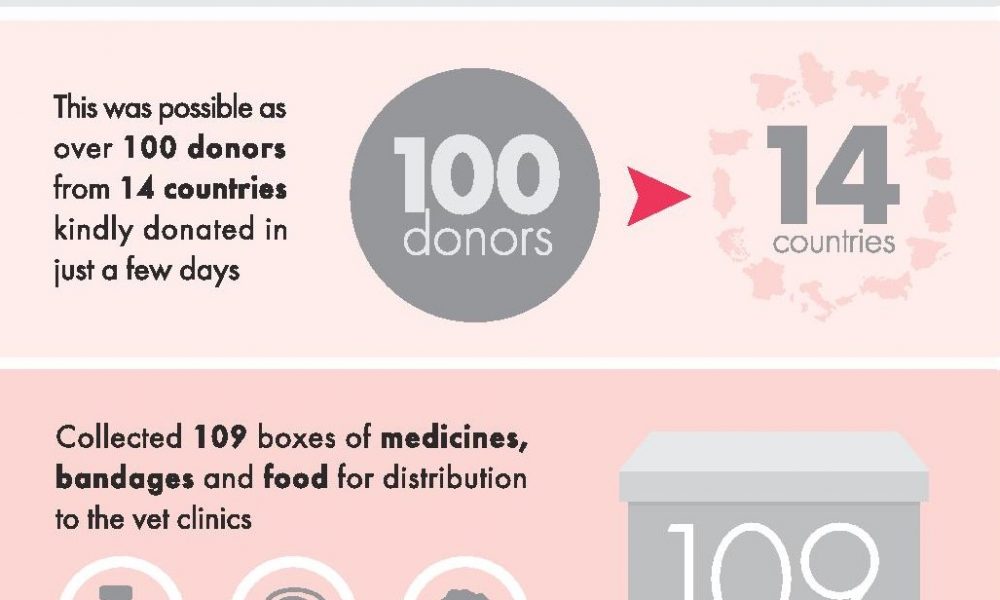 This was possible as over 100 donors from 14 countries kindly donated in just a few days

100
donors

14
countries

Collected 109 boxes of medicines, bandages and food for distribution to the vet clinics

109